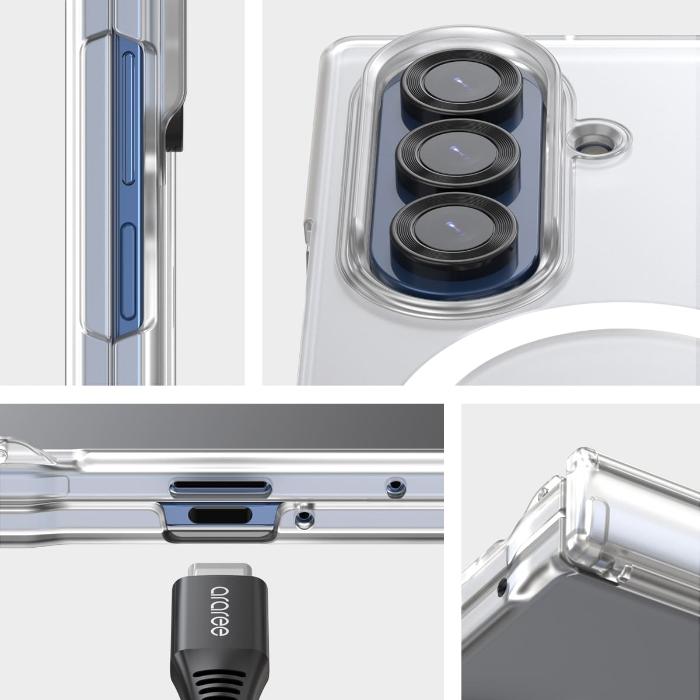 araree